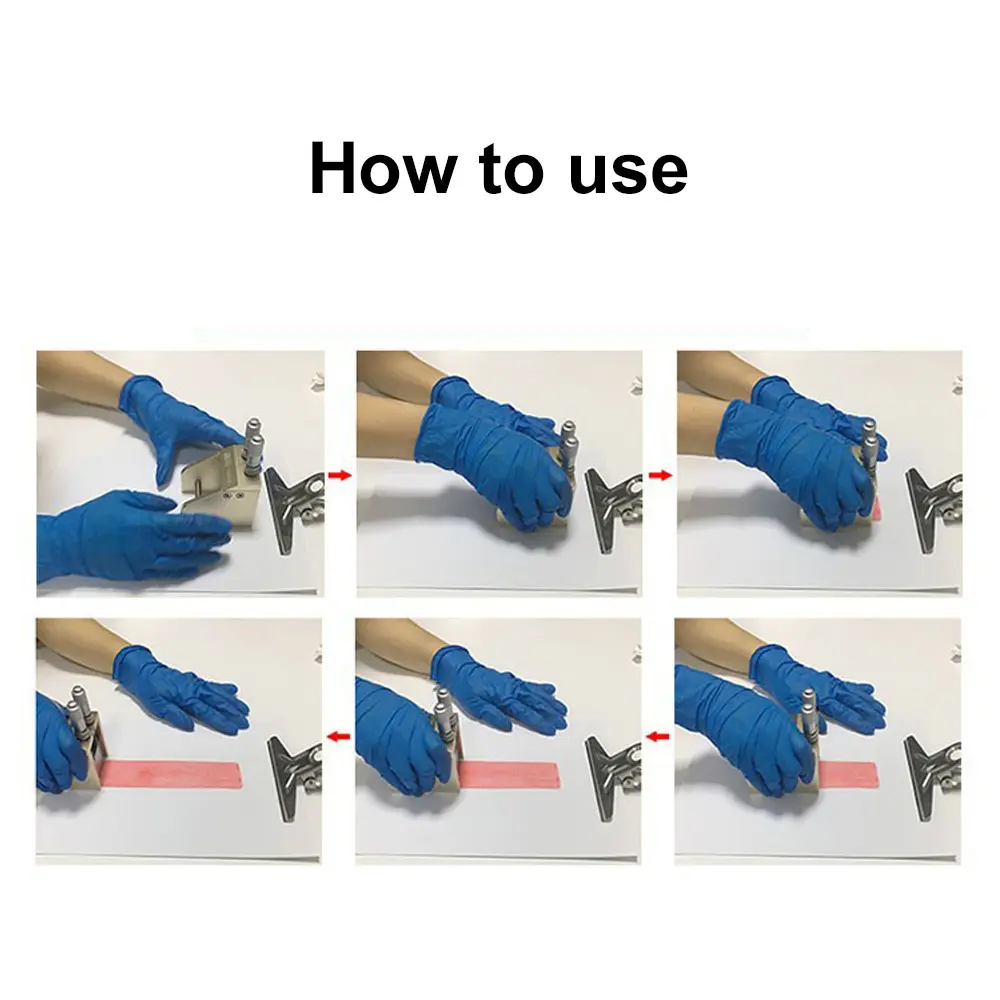 How to use